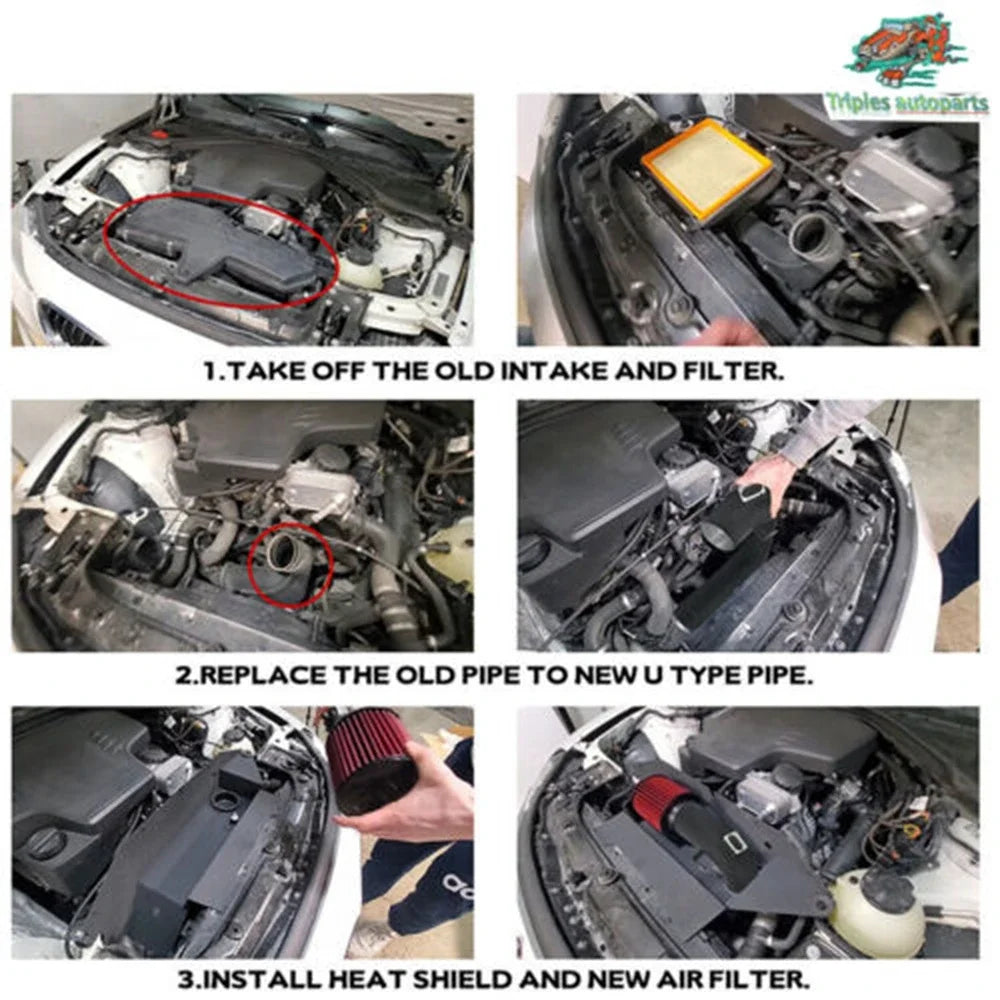 Triples autoparts

1.TAKE OFF THE OLD INTAKE AND FILTER.

2.REPLACE THE OLD PIPE TO NEW U TYPE PIPE.

3.INSTALL HEAT SHIELD AND NEW AIR FILTER.